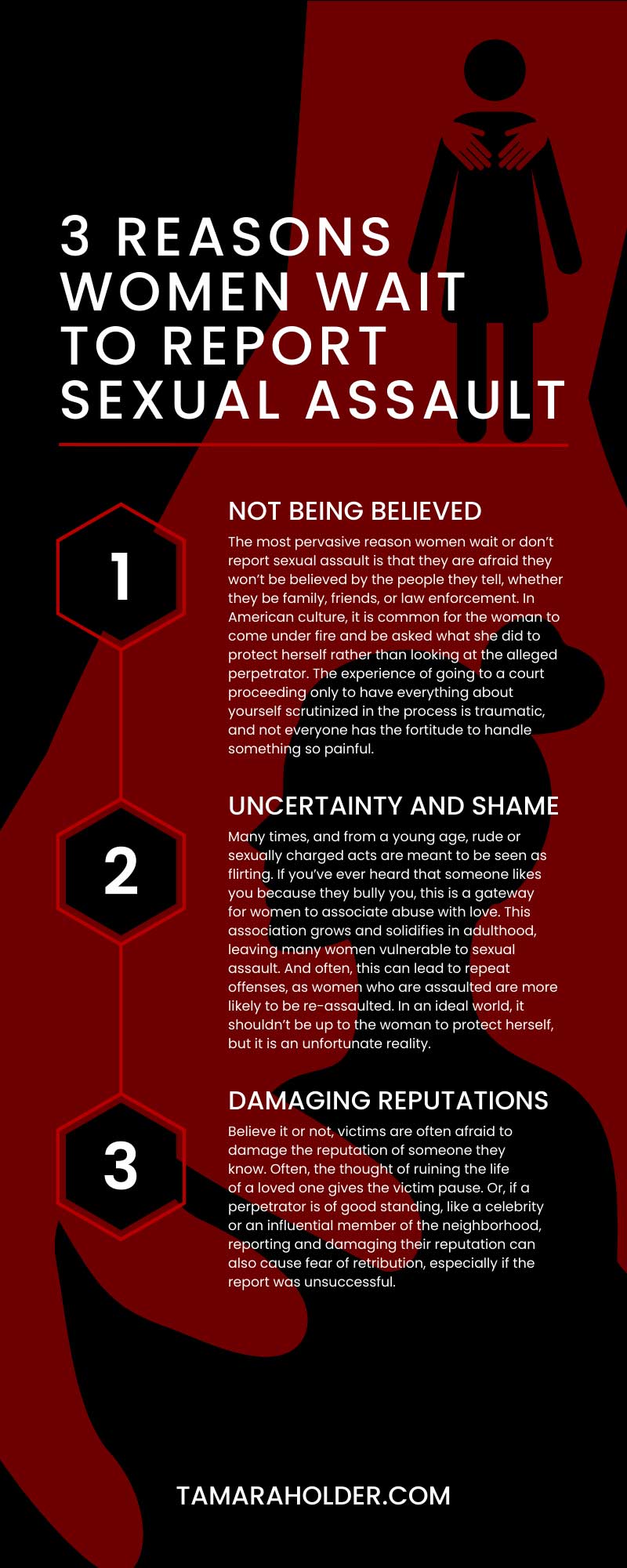 3 REASONS WOMEN WAIT TO REPORT SEXUAL ASSAULT

1

NOT BEING BELIEVED

The most pervasive reason women wait or don't report sexual assault is that they are afraid they won't be believed by the people they tell, whether they be family, friends, or law enforcement. In American culture, it is common for the woman to come under fire and be asked what she did to protect herself rather than looking at the alleged perpetrator. The experience of going to a court proceeding only to have everything about yourself scrutinized in the process is traumatic, and not everyone has the fortitude to handle something so painful.

2

UNCERTAINTY AND SHAME

Many times, and from a young age, rude or sexually charged acts are meant to be seen as flirting. If you've ever heard that someone likes you because they bully you, this is a gateway for women to associate abuse with love. This association grows and solidifies in adulthood, leaving many women vulnerable to sexual assault. And often, this can lead to repeat offenses, as women who are assaulted are more likely to be re-assaulted. In an ideal world, it shouldn't be up to the woman to protect herself, but it is an unfortunate reality.

3

DAMAGING REPUTATIONS

Believe it or not, victims are often afraid to damage the reputation of someone they know. Often, the thought of ruining the life of a loved one gives the victim pause. Or, if a perpetrator is of good standing, like a celebrity or an influential member of the neighborhood, reporting and damaging their reputation can also cause fear of retribution, especially if the report was unsuccessful.

TAMARAHOLDER.COM