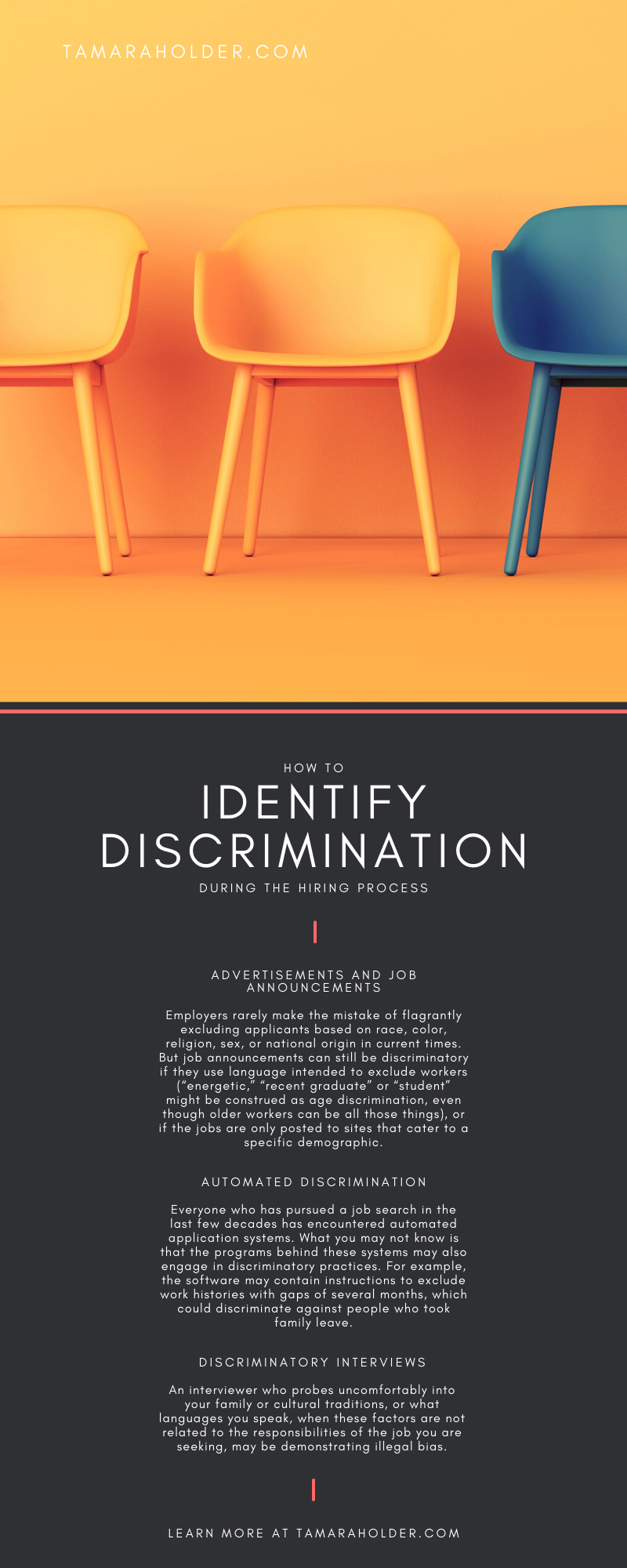 TAMARAHOLDER.COM

HOW TO
IDENTIFY DISCRIMINATION
DURING THE HIRING PROCESS

ADVERTISEMENTS AND JOB ANNOUNCEMENTS

Employers rarely make the mistake of flagrantly excluding applicants based on race, color, religion, sex, or national origin in current times. But job announcements can still be discriminatory if they use language intended to exclude workers ("energetic," "recent graduate" or "student" might be construed as age discrimination, even though older workers can be all those things), or if the jobs are only posted to sites that cater to a specific demographic.

AUTOMATED DISCRIMINATION

Everyone who has pursued a job search in the last few decades has encountered automated application systems. What you may not know is that the programs behind these systems may also engage in discriminatory practices. For example, the software may contain instructions to exclude work histories with gaps of several months, which could discriminate against people who took family leave.

DISCRIMINATORY INTERVIEWS

An interviewer who probes uncomfortably into your family or cultural traditions, or what languages you speak, when these factors are not related to the responsibilities of the job you are seeking, may be demonstrating illegal bias.

LEARN MORE AT TAMARAHOLDER.COM